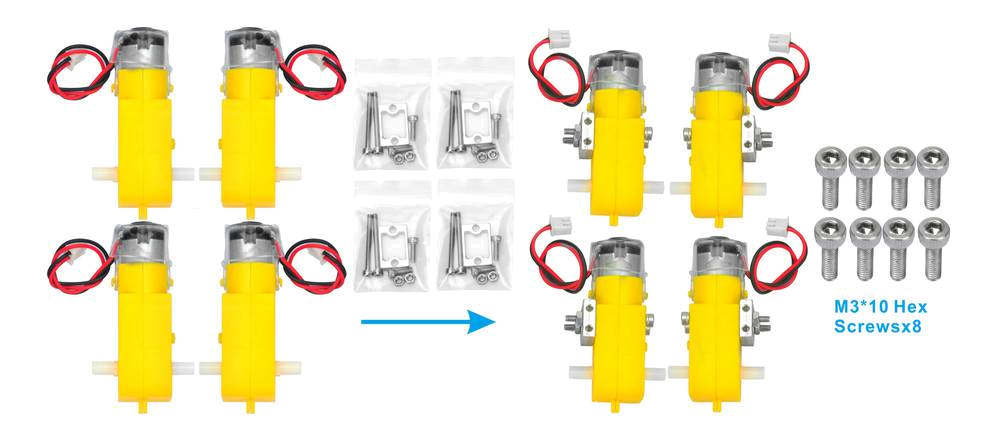 M3*10 Hex Screwsx8